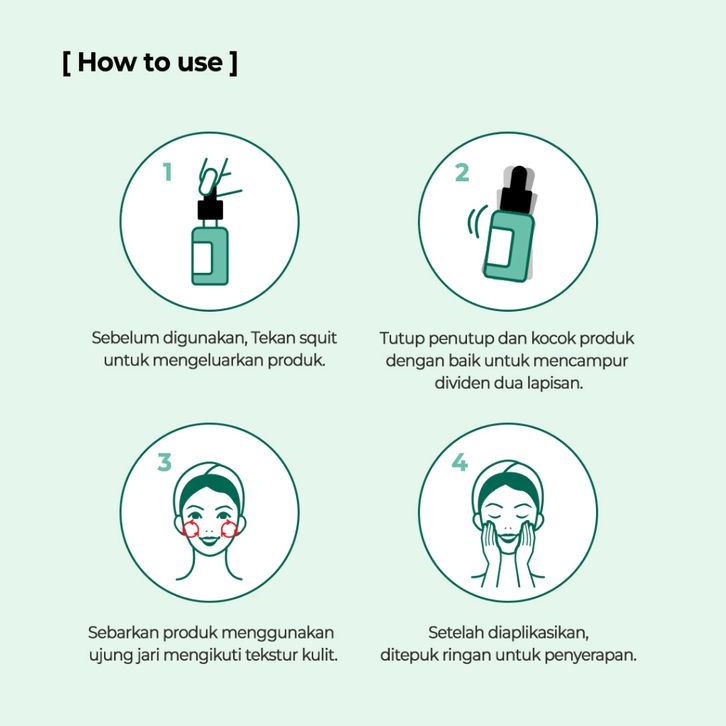 [ How to use ]

1

Sebelum digunakan, Tekan squit untuk mengeluarkan produk.

2

Tutup penutup dan kocok produk dengan baik untuk mencampur dividen dua lapisan.

3

Sebarkan produk menggunakan ujung jari mengikuti tekstur kulit.

4

Setelah diaplikasikan, ditepuk ringan untuk penyerapan.