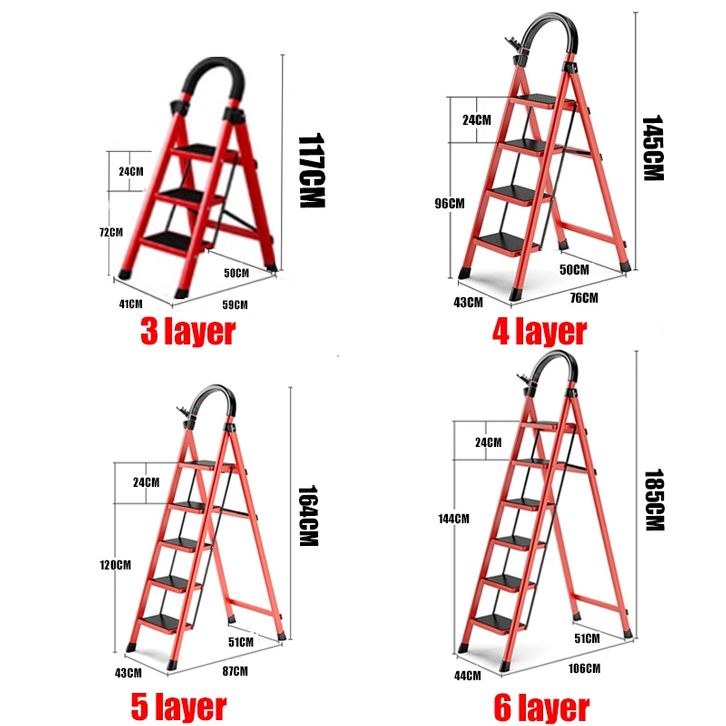 24CM
72CM
117CM
50CM
41CM
59CM
3 layer

24CM
96CM
145CM
50CM
43CM
76CM
4 layer

24CM
120CM
164CM
51CM
43CM
87CM
5 layer

24CM
144CM
185CM
51CM
44CM
106CM
6 layer