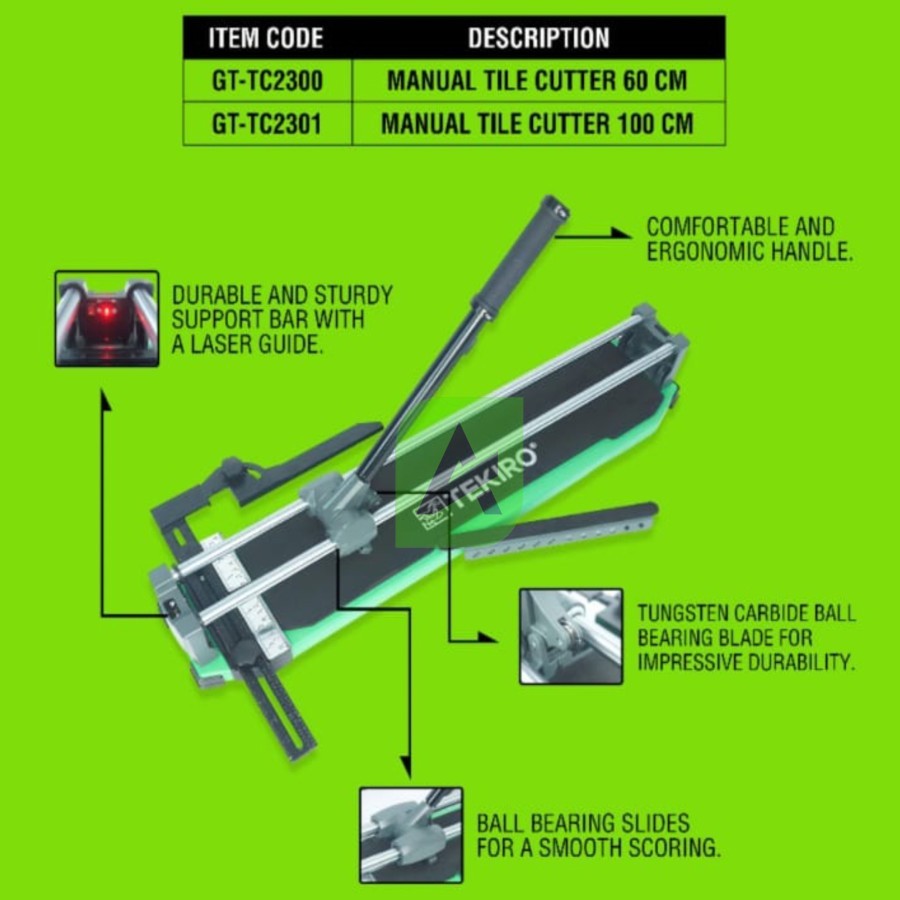 | ITEM CODE | DESCRIPTION |
|---|---|
| GT-TC2300 | MANUAL TILE CUTTER 60 CM |
| GT-TC2301 | MANUAL TILE CUTTER 100 CM |

COMFORTABLE AND ERGONOMIC HANDLE.

DURABLE AND STURDY SUPPORT BAR WITH A LASER GUIDE.

TEKIRO

TUNGSTEN CARBIDE BALL BEARING BLADE FOR IMPRESSIVE DURABILITY.

BALL BEARING SLIDES FOR A SMOOTH SCORING.