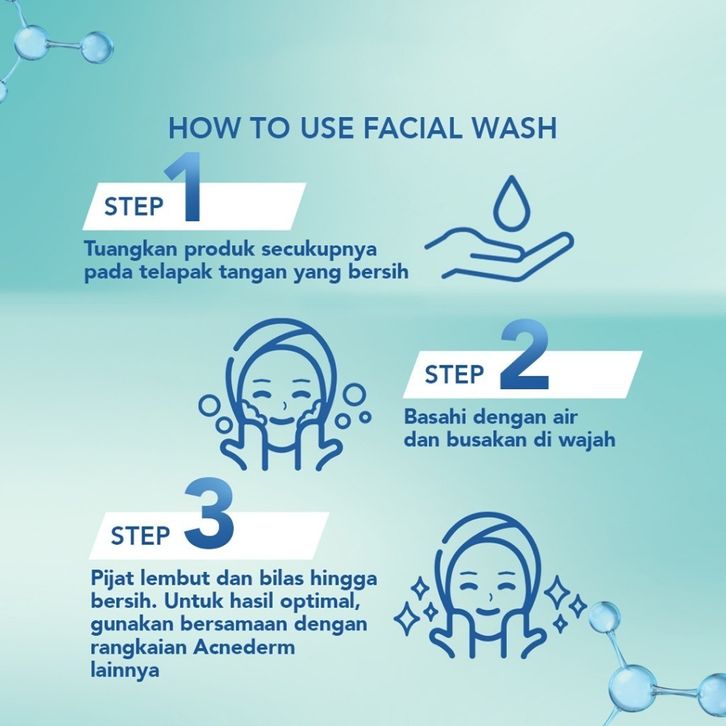 HOW TO USE FACIAL WASH

STEP 1

Tuangkan produk secukupnya pada telapak tangan yang bersih

STEP 2

Basahi dengan air dan busakan di wajah

STEP 3

Pijat lembut dan bilas hingga bersih. Untuk hasil optimal, gunakan bersamaan dengan rangkaian Acnederm lainnya