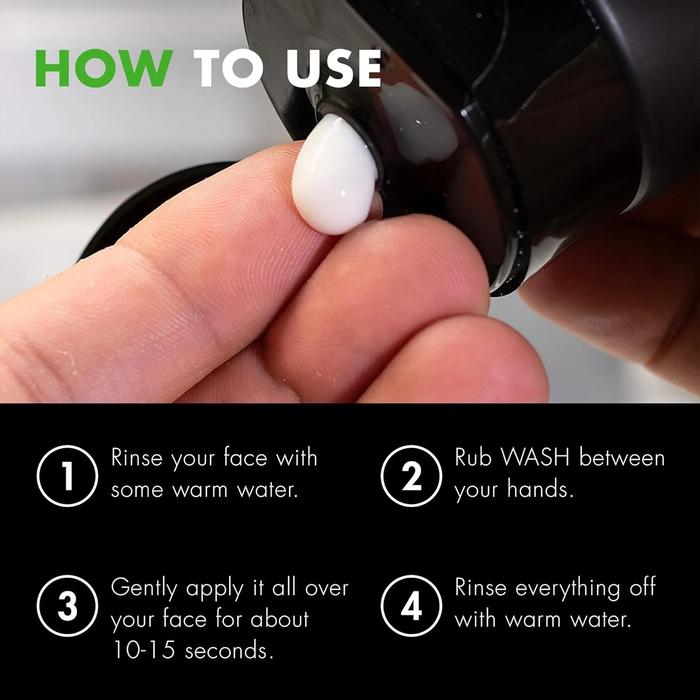 HOW TO USE

1 Rinse your face with some warm water.

2 Rub WASH between your hands.

3 Gently apply it all over your face for about 10-15 seconds.

4 Rinse everything off with warm water.