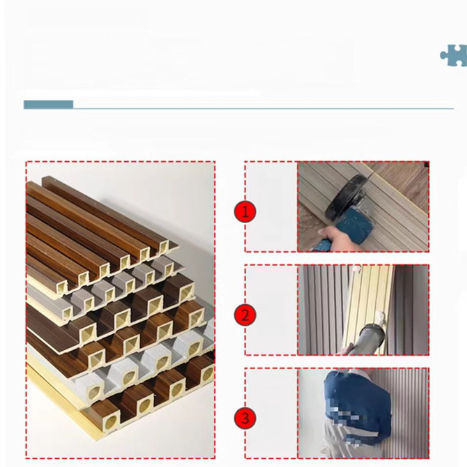 1

2

3