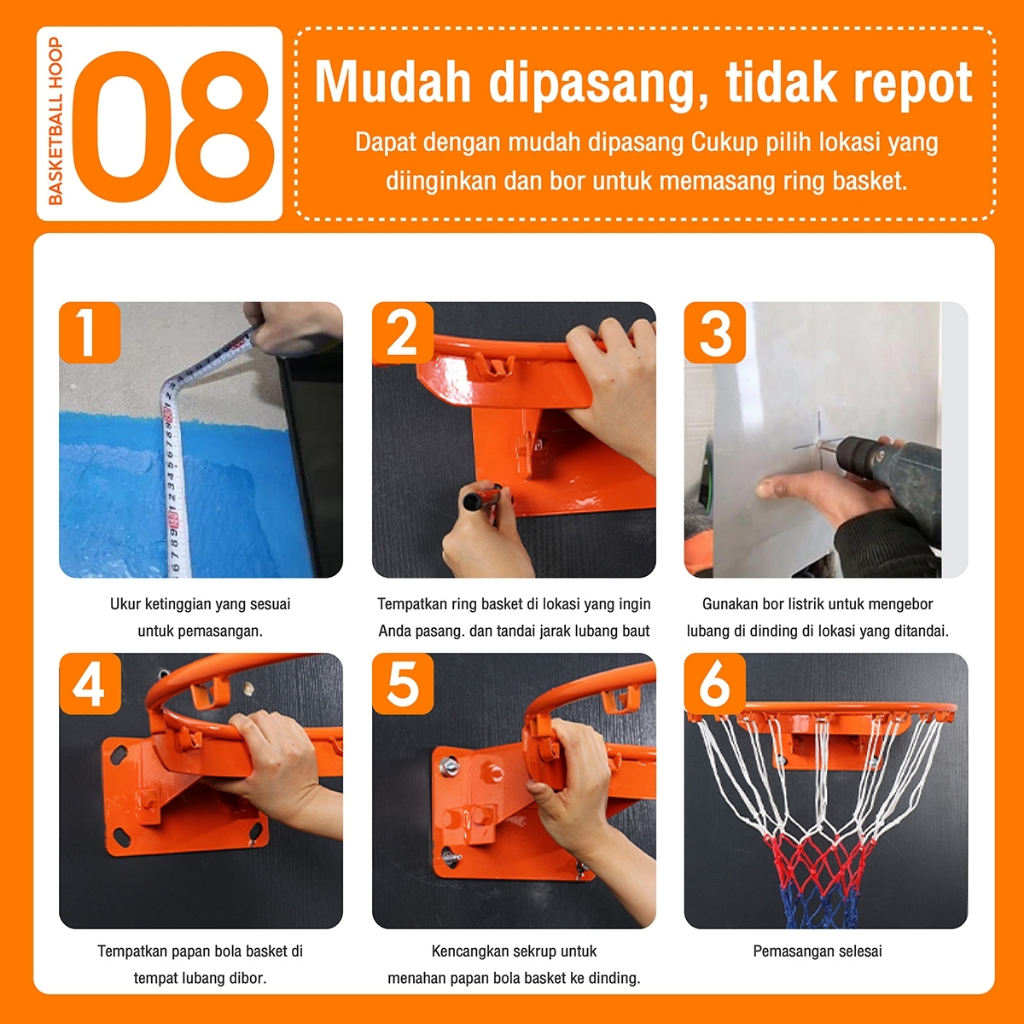 BASKETBALL HOOP
08

Mudah dipasang, tidak repot
Dapat dengan mudah dipasang Cukup pilih lokasi yang diinginkan dan bor untuk memasang ring basket.

1
Ukur ketinggian yang sesuai untuk pemasangan.

2
Tempatkan ring basket di lokasi yang ingin Anda pasang. dan tandai jarak lubang baut

3
Gunakan bor listrik untuk mengebor lubang di dinding di lokasi yang ditandai.

4
Tempatkan papan bola basket di tempat lubang dibor.

5
Kencangkan sekrup untuk menahan papan bola basket ke dinding.

6
Pemasangan selesai