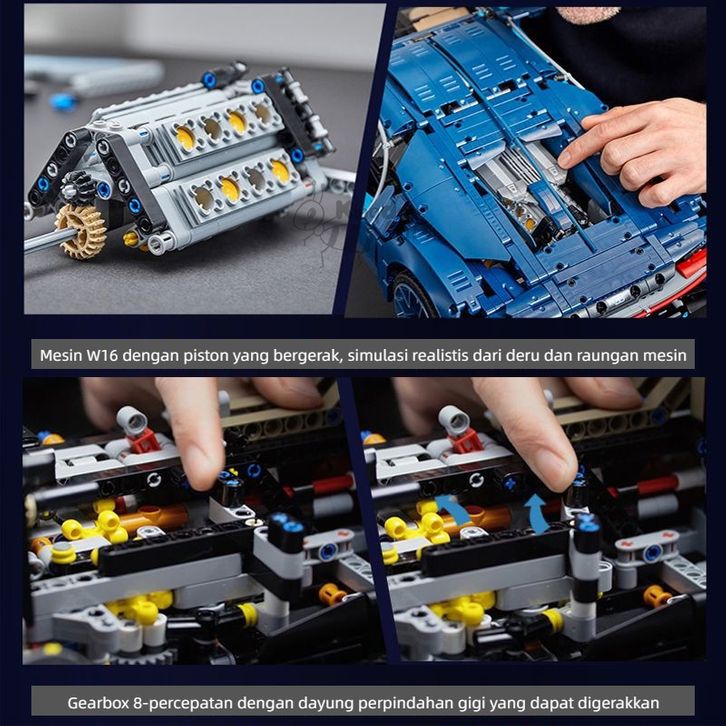 Mesin W16 dengan piston yang bergerak, simulasi realistis dari deru dan raungan mesin

Gearbox 8-percepatan dengan dayung perpindahan gigi yang dapat digerakkan