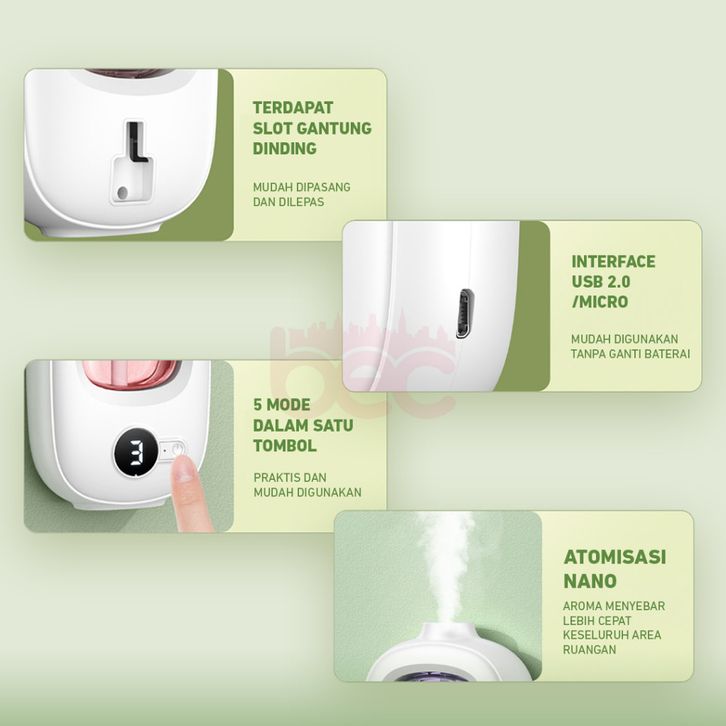 TERDAPAT SLOT GANTUNG DINDING

MUDAH DIPASANG DAN DILEPAS

INTERFACE USB 2.0 /MICRO

MUDAH DIGUNAKAN TANPA GANTI BATERAI

bec

3

5 MODE DALAM SATU TOMBOL

PRAKTIS DAN MUDAH DIGUNAKAN

ATOMISASI NANO

AROMA MENYEBAR LEBIH CEPAT KESELURUH AREA RUANGAN