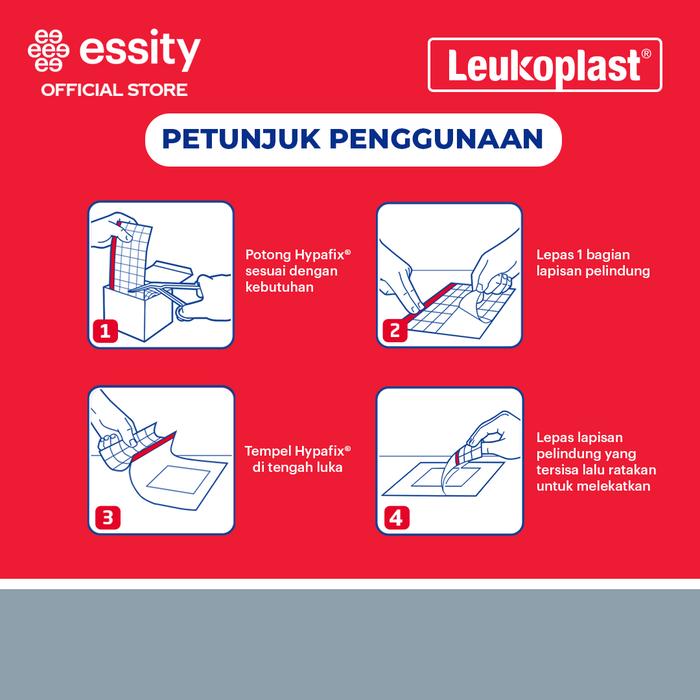 essity
OFFICIAL STORE

Leukoplast®

PETUNJUK PENGGUNAAN

1
Potong Hypafix® sesuai dengan kebutuhan

2
Lepas 1 bagian lapisan pelindung

3
Tempel Hypafix® di tengah luka

4
Lepas lapisan pelindung yang tersisa lalu ratakan untuk melekatkan