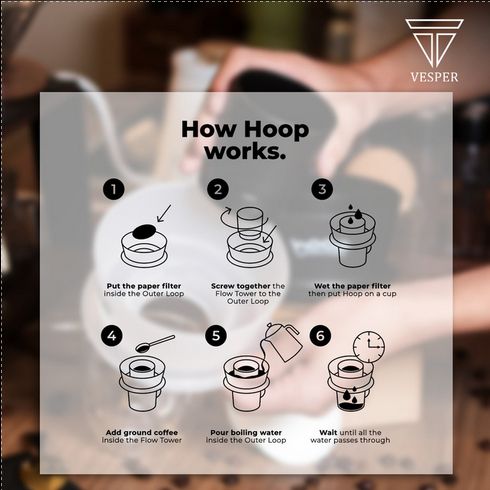 VESPER

How Hoop works.

1

Put the paper filter inside the Outer Loop

2

Screw together the Flow Tower to the Outer Loop

3

Wet the paper filter then put Hoop on a cup

4

Add ground coffee inside the Flow Tower

5

Pour boiling water inside the Outer Loop

6

Wait until all the water passes through