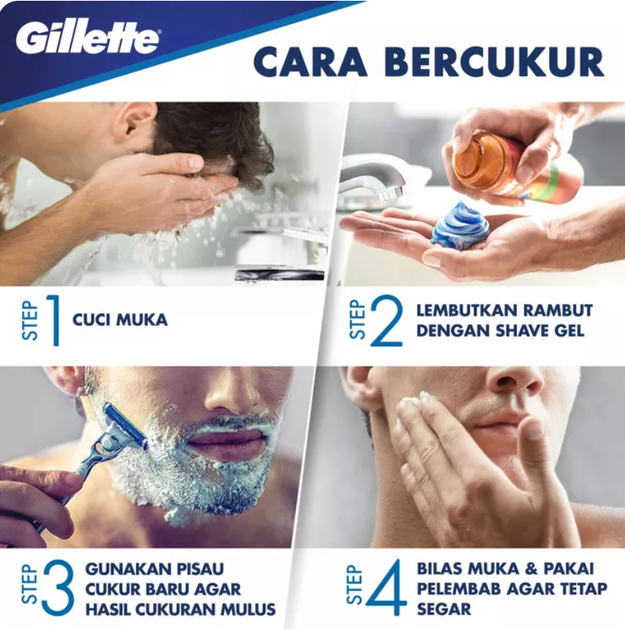 Gillette

CARA BERCUKUR

STEP 1 CUCI MUKA

STEP 2 LEMBUTKAN RAMBUT DENGAN SHAVE GEL

STEP 3 GUNAKAN PISAU CUKUR BARU AGAR HASIL CUKURAN MULUS

STEP 4 BILAS MUKA & PAKAI PELEMBAB AGAR TETAP SEGAR