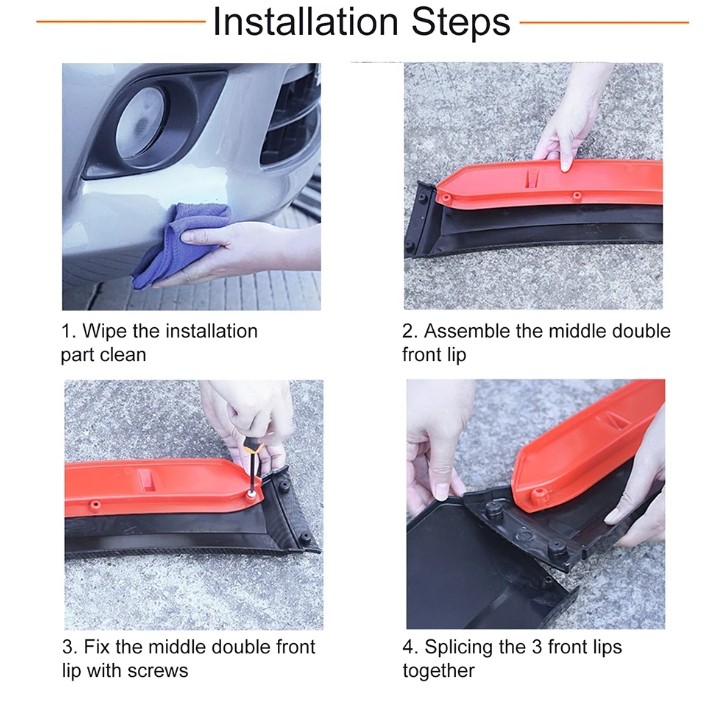 Installation Steps

1. Wipe the installation part clean

2. Assemble the middle double front lip

3. Fix the middle double front lip with screws

4. Splicing the 3 front lips together