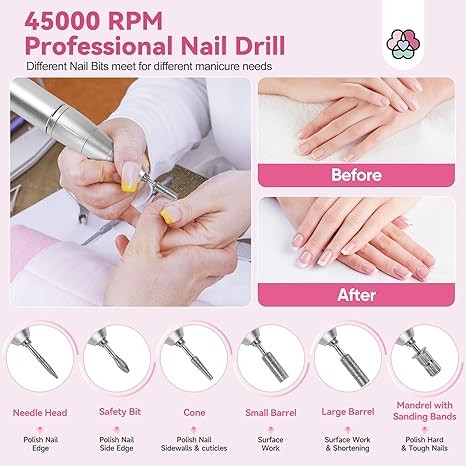 45000 RPM
Professional Nail Drill
Different Nail Bits meet for different manicure needs

Before

After

Needle Head
Polish Nail Edge

Safety Bit
Polish Nail Side Edge

Cone
Polish Nail Sidewalls & cuticles

Small Barrel
Surface Work

Large Barrel
Surface Work & Shortening

Mandrel with Sanding Bands
Polish Hard & Tough Nails