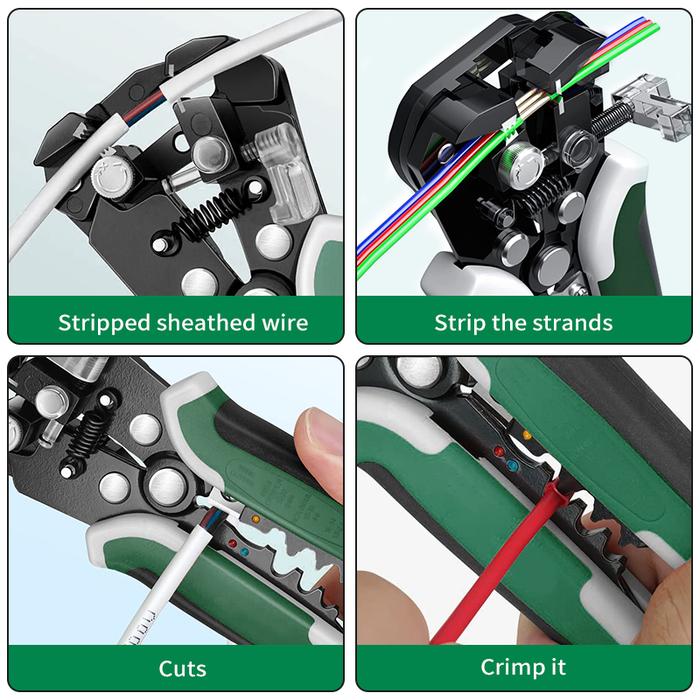 Stripped sheathed wire

Strip the strands

Cuts

Crimp it