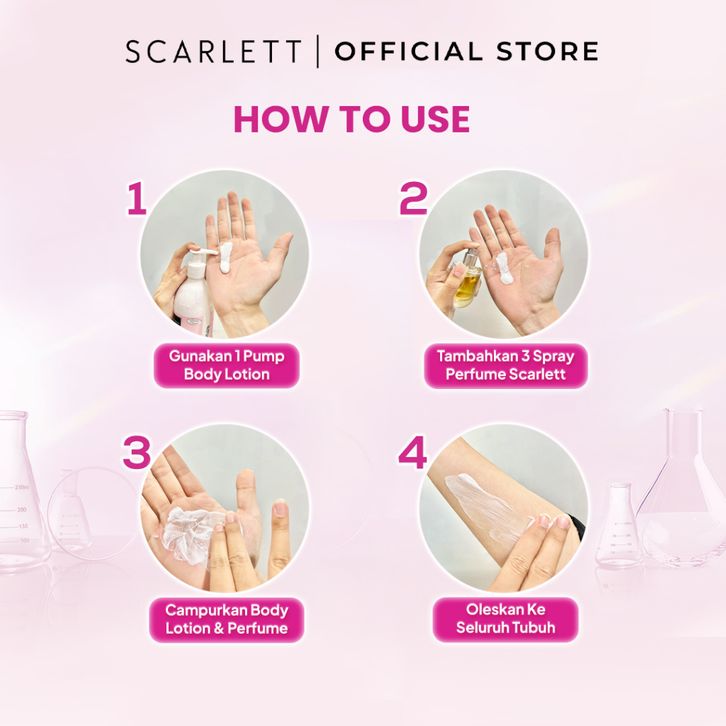 SCARLETT | OFFICIAL STORE

HOW TO USE

1
Gunakan 1 Pump Body Lotion

2
Tambahkan 3 Spray Perfume Scarlett

3
Campurkan Body Lotion & Perfume

4
Oleskan Ke Seluruh Tubuh