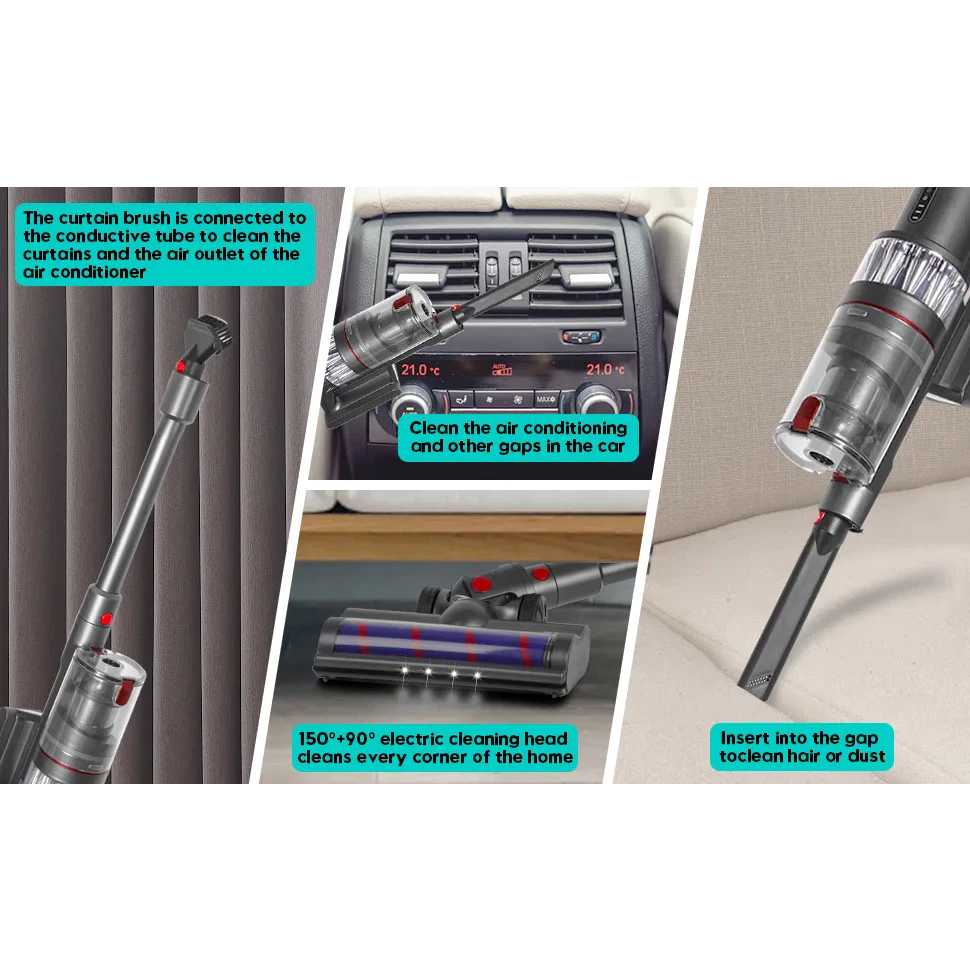 The curtain brush is connected to the conductive tube to clean the curtains and the air outlet of the air conditioner

21.0 °C

AUTO

21.0 °C

MAX

Clean the air conditioning and other gaps in the car

150°+90° electric cleaning head cleans every corner of the home

Insert into the gap toclean hair or dust