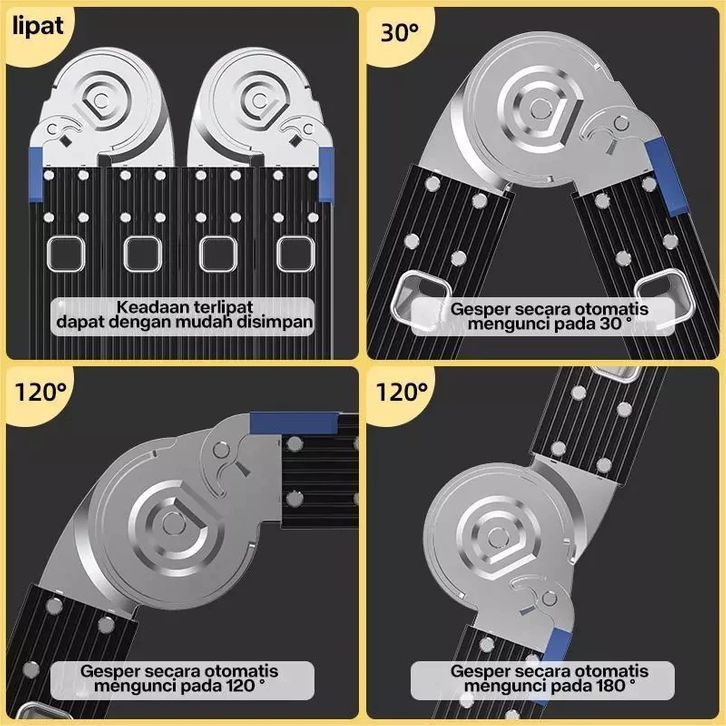 lipat

Keadaan terlipat dapat dengan mudah disimpan

30°

Gesper secara otomatis mengunci pada 30 °

120°

Gesper secara otomatis mengunci pada 120 °

120°

Gesper secara otomatis mengunci pada 180 °