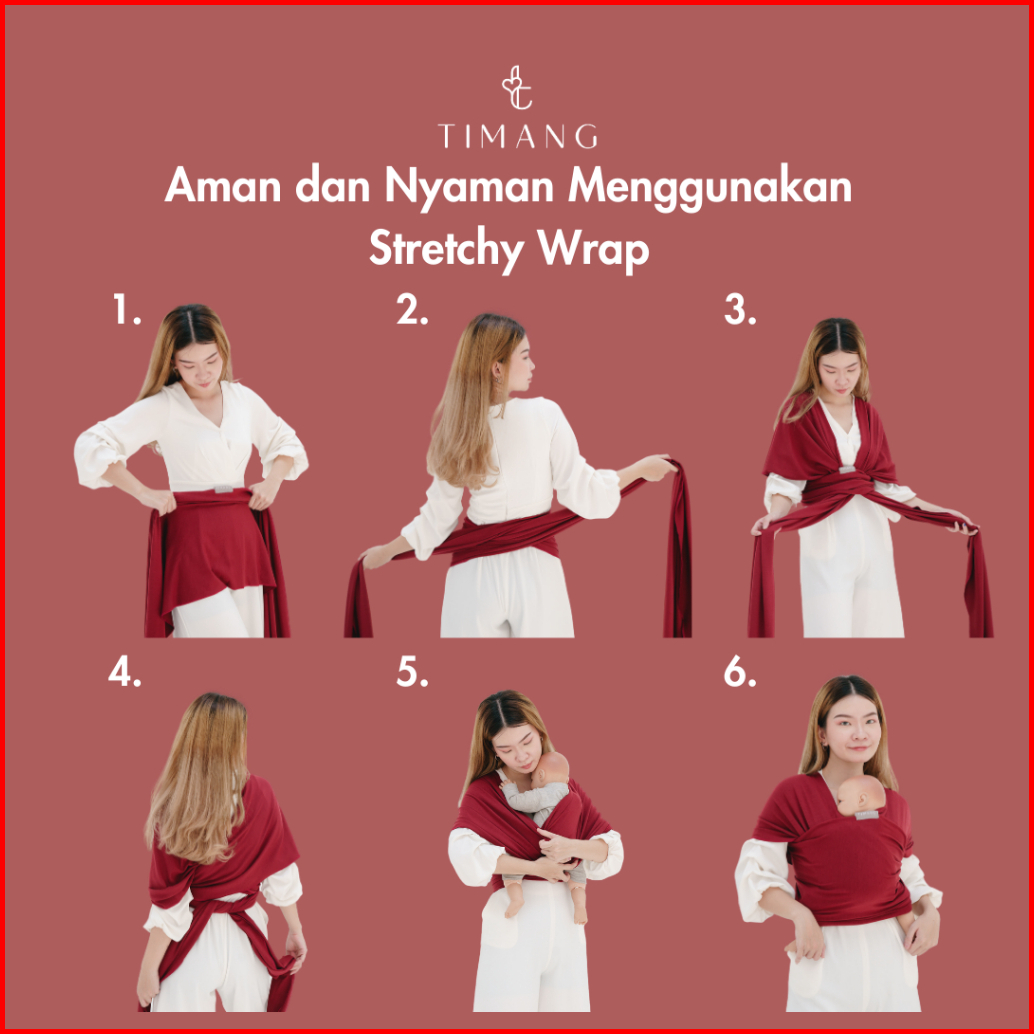 TIMANG

Aman dan Nyaman Menggunakan Stretchy Wrap

1.

2.

3.

4.

5.

6.