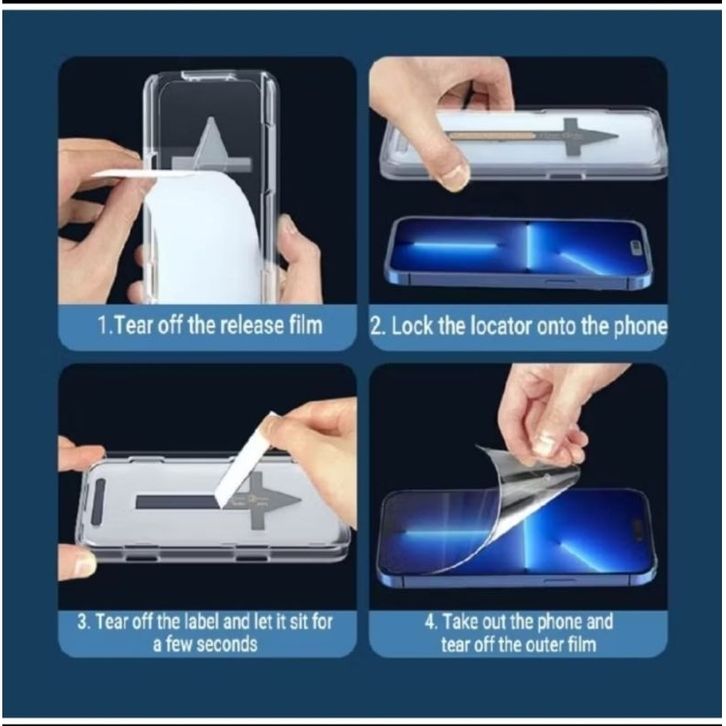 1.Tear off the release film

2. Lock the locator onto the phone

3. Tear off the label and let it sit for a few seconds

4. Take out the phone and tear off the outer film