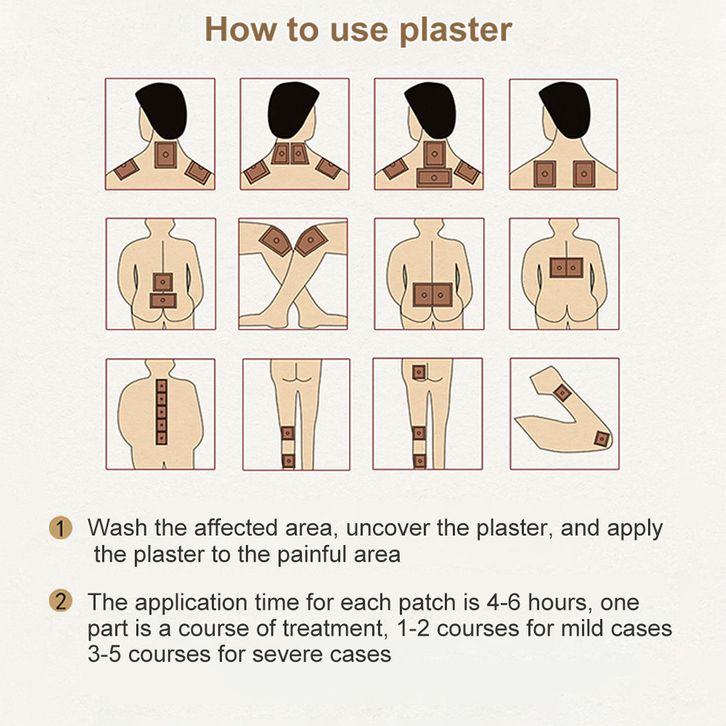 How to use plaster

1 Wash the affected area, uncover the plaster, and apply the plaster to the painful area

2 The application time for each patch is 4-6 hours, one part is a course of treatment, 1-2 courses for mild cases 3-5 courses for severe cases