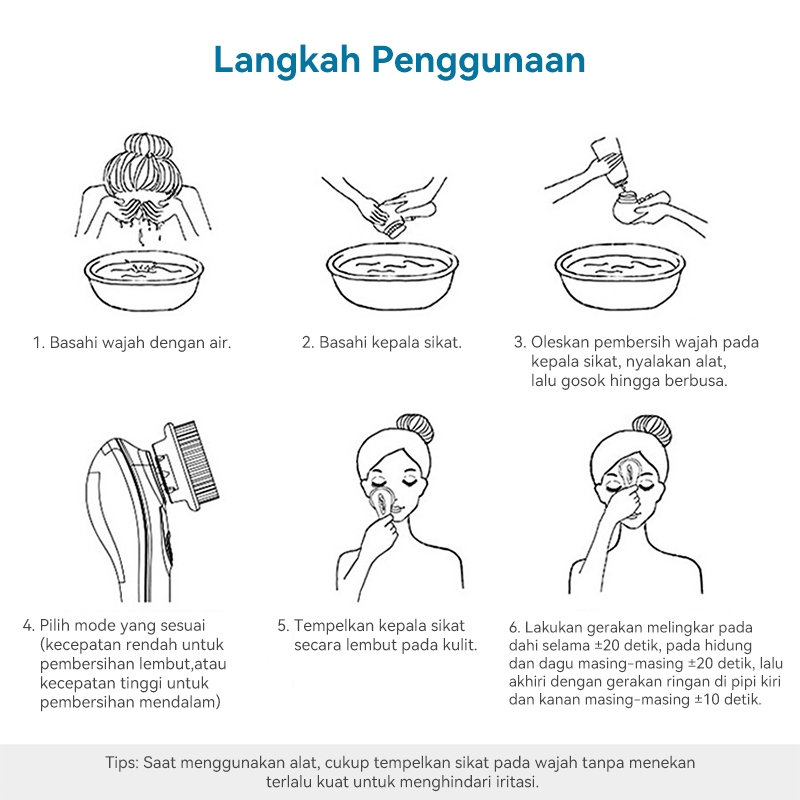 Langkah Penggunaan

1. Basahi wajah dengan air.

2. Basahi kepala sikat.

3. Oleskan pembersih wajah pada kepala sikat, nyalakan alat, lalu gosok hingga berbusa.

4. Pilih mode yang sesuai (kecepatan rendah untuk pembersihan lembut,atau kecepatan tinggi untuk pembersihan mendalam)

5. Tempelkan kepala sikat secara lembut pada kulit.

6. Lakukan gerakan melingkar pada dahi selama ±20 detik, pada hidung dan dagu masing-masing ±20 detik, lalu akhiri dengan gerakan ringan di pipi kiri dan kanan masing-masing ±10 detik.

Tips: Saat menggunakan alat, cukup tempelkan sikat pada wajah tanpa menekan terlalu kuat untuk menghindari iritasi.