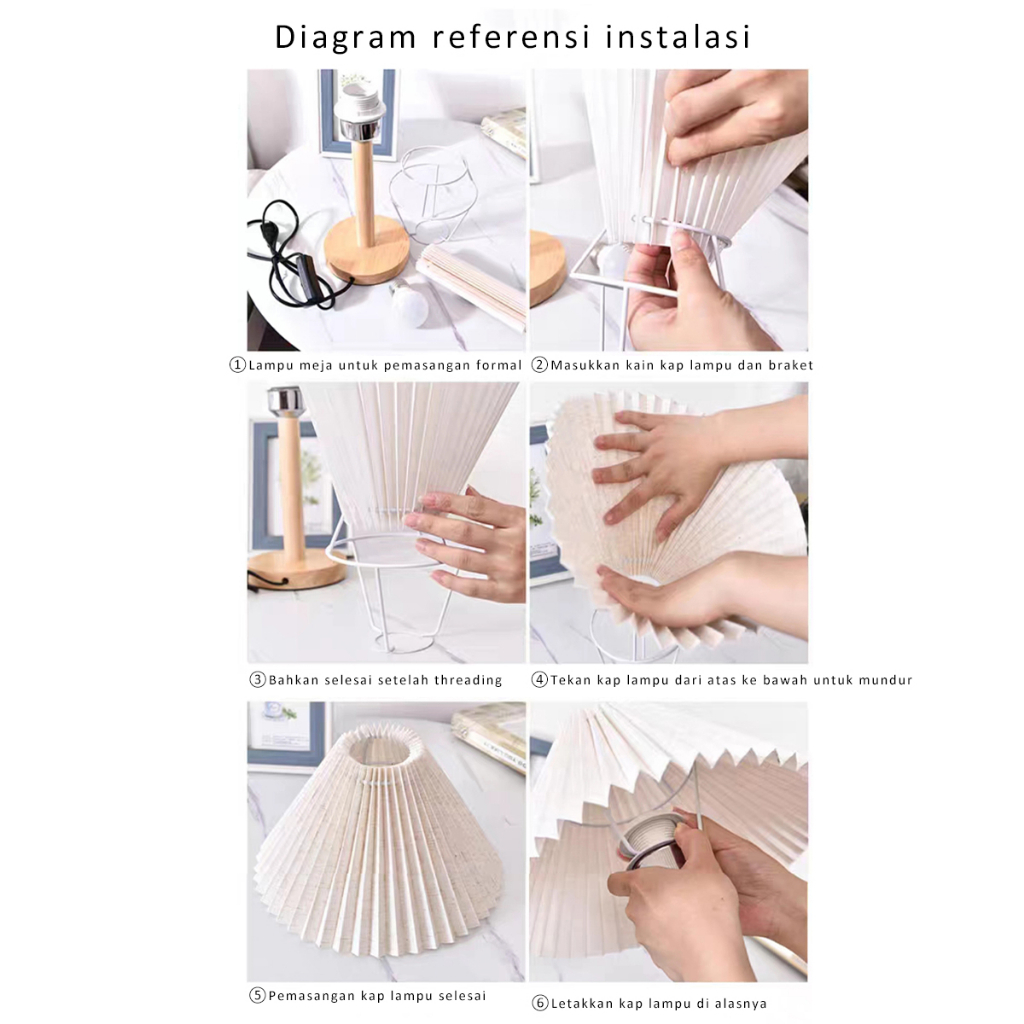 Diagram referensi instalasi

①Lampu meja untuk pemasangan formal

②Masukkan kain kap lampu dan braket

③Bahkan selesai setelah threading

④Tekan kap lampu dari atas ke bawah untuk mundur

⑤Pemasangan kap lampu selesai

⑥Letakkan kap lampu di alasnya