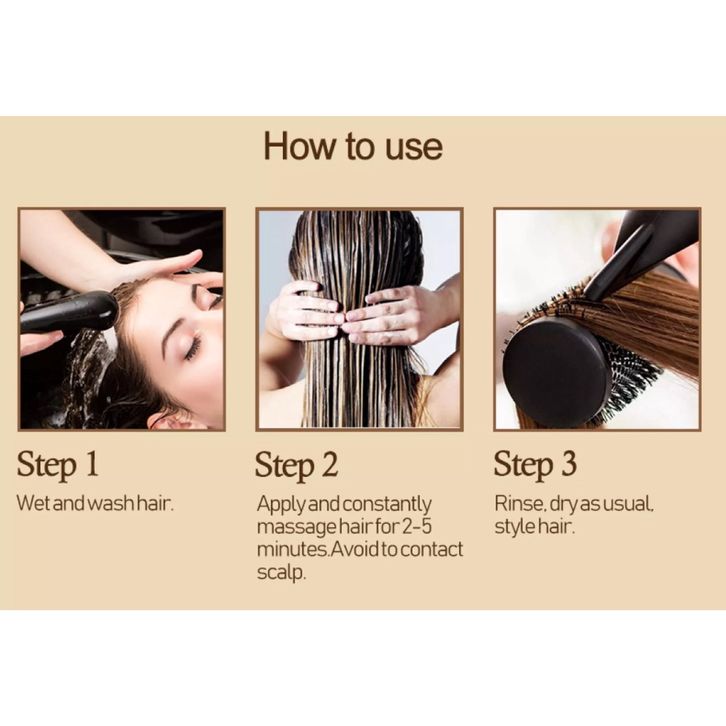 How to use

Step 1
Wet and wash hair.

Step 2
Apply and constantly massage hair for 2-5 minutes.Avoid to contact scalp.

Step 3
Rinse, dry as usual, style hair.