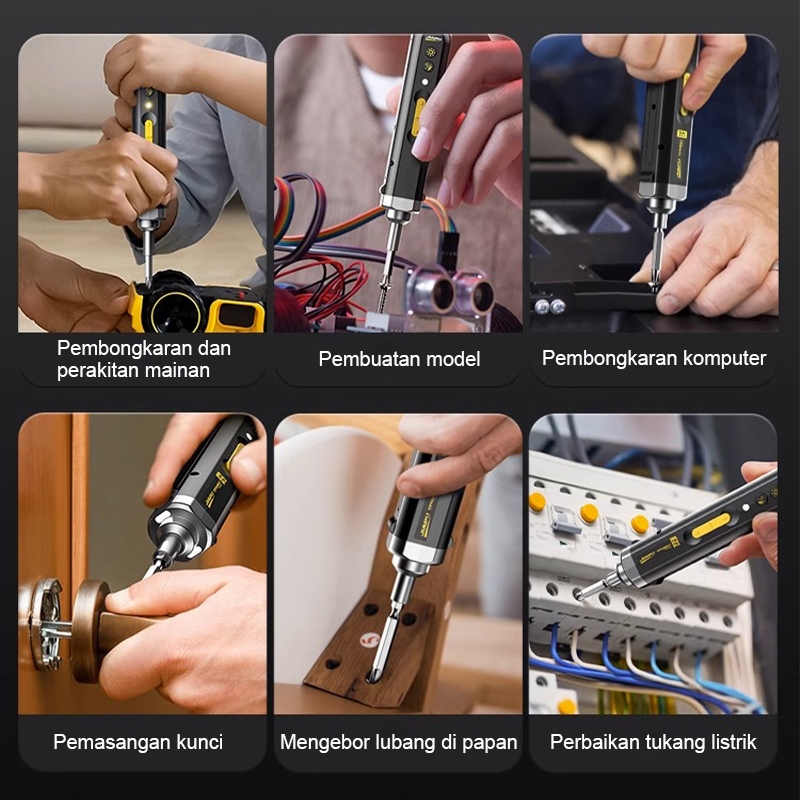 Pembongkaran dan perakitan mainan

Pembuatan model

Pembongkaran komputer

Pemasangan kunci

Mengebor lubang di papan

Perbaikan tukang listrik