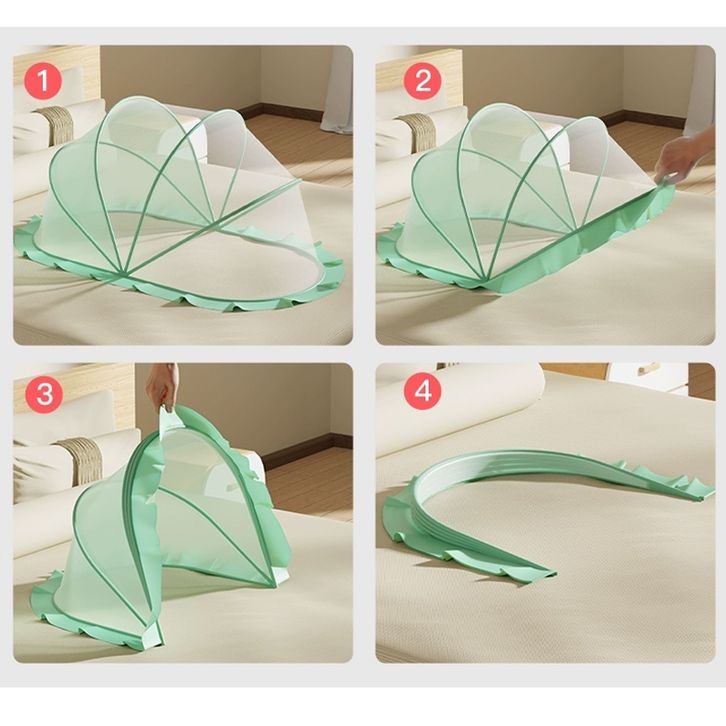 1
2
3
4