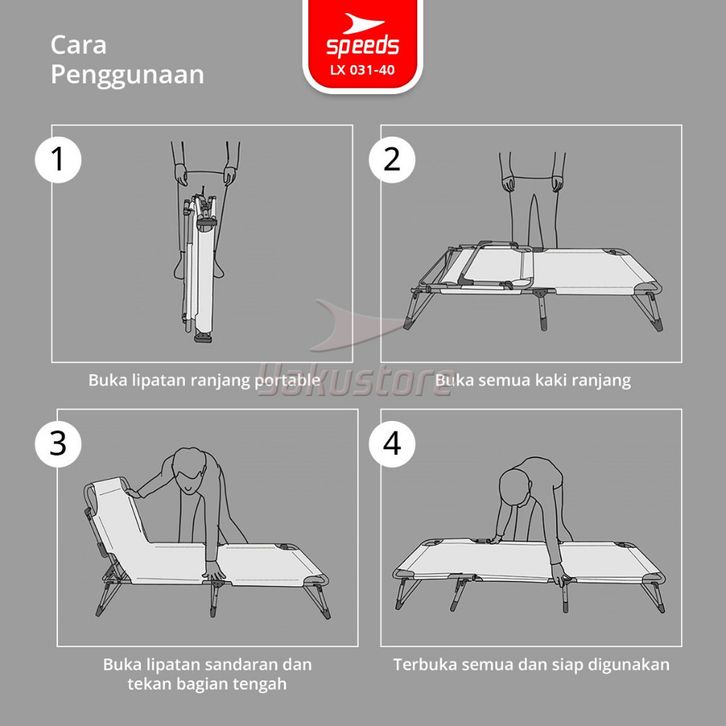 Cara Penggunaan

speeds
LX 031-40

1

Buka lipatan ranjang portable

2

Buka semua kaki ranjang

Yakustore

3

Buka lipatan sandaran dan tekan bagian tengah

4

Terbuka semua dan siap digunakan