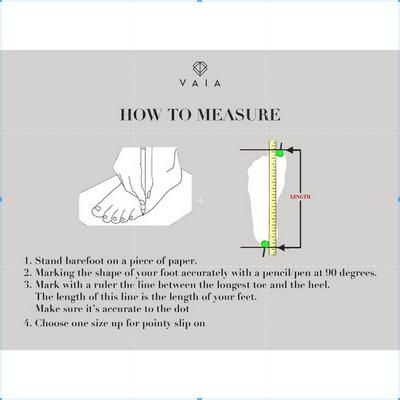 VAIA

HOW TO MEASURE

LENGTH

1. Stand barefoot on a piece of paper.
2. Marking the shape of your foot accurately with a pencil/pen at 90 degrees.
3. Mark with a ruler the line between the longest toe and the heel.
The length of this line is the length of your feet.
Make sure it's accurate to the dot
4. Choose one size up for pointy slip on