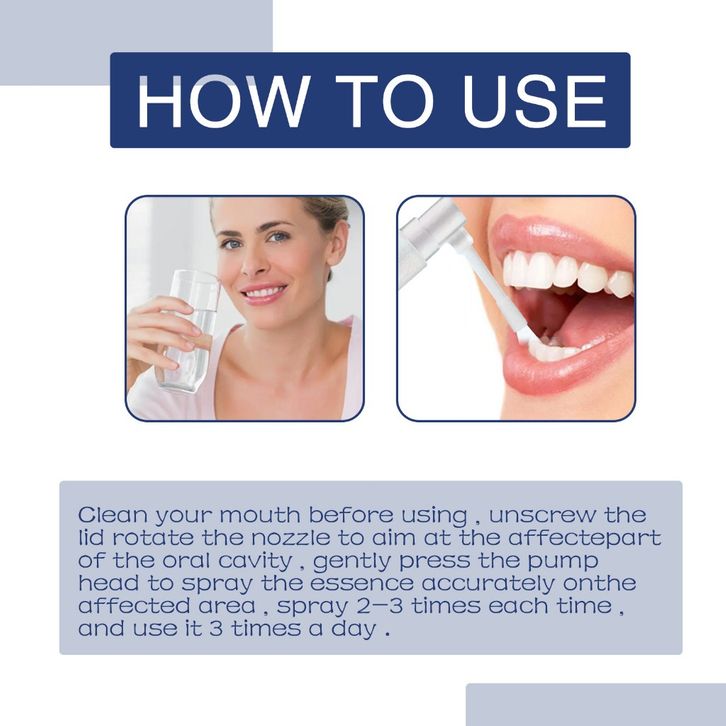 HOW TO USE

Clean your mouth before using , unscrew the lid rotate the nozzle to aim at the affectepart of the oral cavity , gently press the pump head to spray the essence accurately onthe affected area , spray 2—3 times each time , and use it 3 times a day .