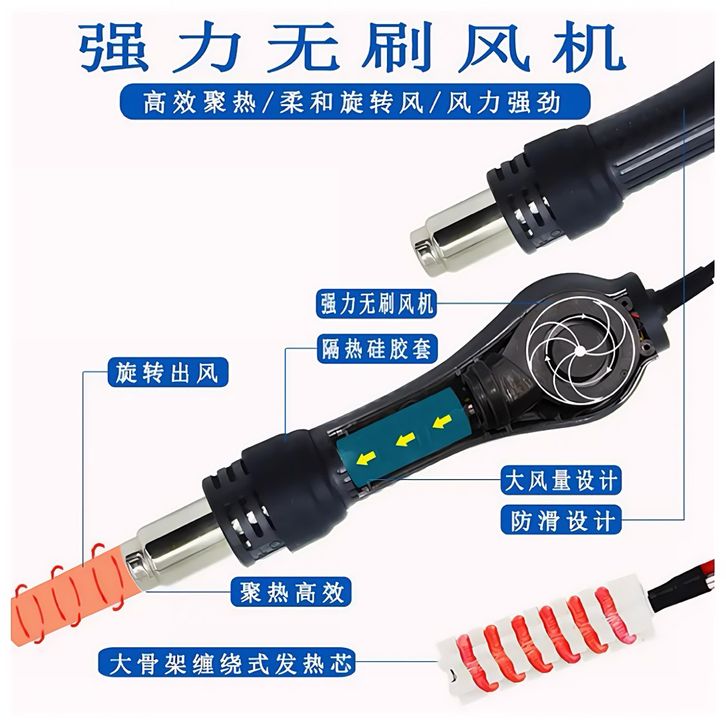 强力无刷风机

高效聚热/柔和旋转风/风力强劲

强力无刷风机

隔热硅胶套

旋转出风

大风量设计

防滑设计

聚热高效

大骨架缠绕式发热芯