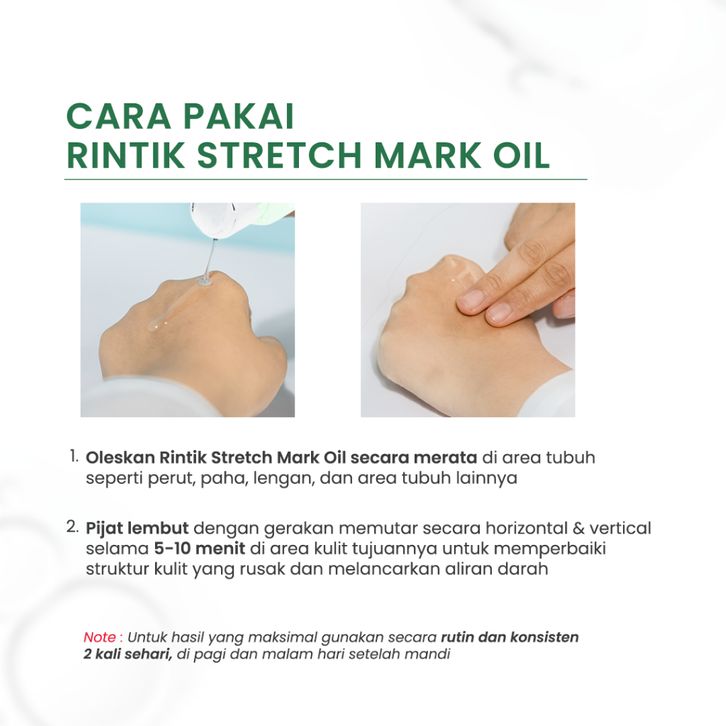 CARA PAKAI
RINTIK STRETCH MARK OIL

1. Oleskan Rintik Stretch Mark Oil secara merata di area tubuh seperti perut, paha, lengan, dan area tubuh lainnya

2. Pijat lembut dengan gerakan memutar secara horizontal & vertical selama 5-10 menit di area kulit tujuannya untuk memperbaiki struktur kulit yang rusak dan melancarkan aliran darah

Note : Untuk hasil yang maksimal gunakan secara rutin dan konsisten 2 kali sehari, di pagi dan malam hari setelah mandi