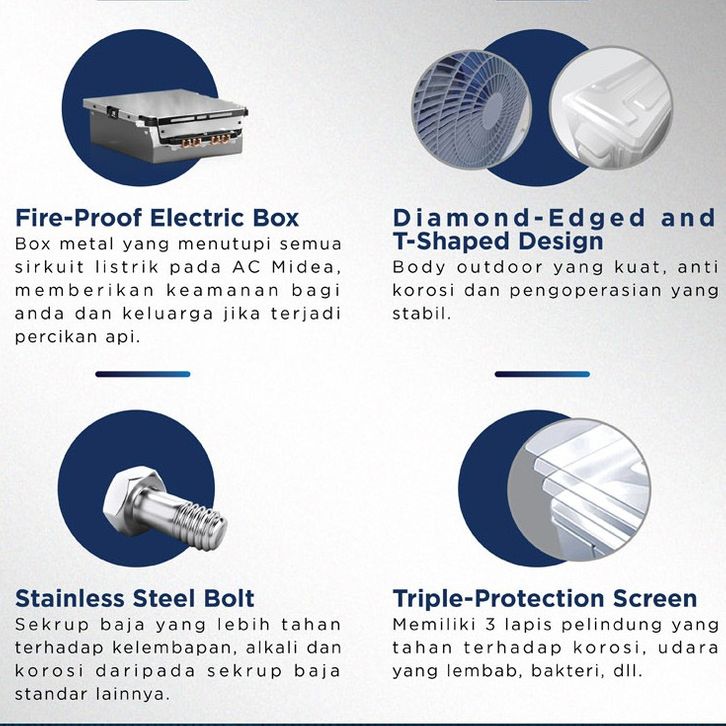 Fire-Proof Electric Box
Box metal yang menutupi semua sirkuit listrik pada AC Midea, memberikan keamanan bagi anda dan keluarga jika terjadi percikan api.

Diamond-Edged and T-Shaped Design
Body outdoor yang kuat, anti korosi dan pengoperasian yang stabil.

Stainless Steel Bolt
Sekrup baja yang lebih tahan terhadap kelembapan, alkali dan korosi daripada sekrup baja standar lainnya.

Triple-Protection Screen
Memiliki 3 lapis pelindung yang tahan terhadap korosi, udara yang lembab, bakteri, dll.