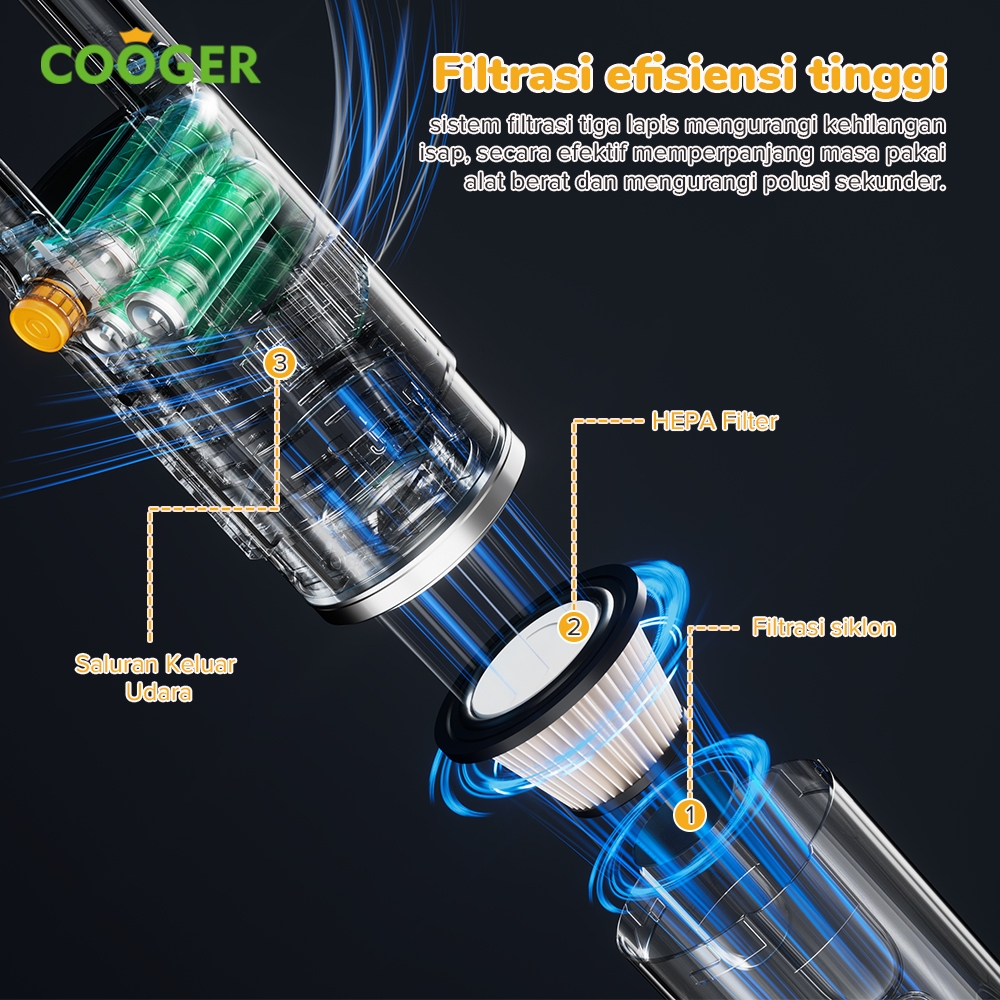 COOGER

Filtrasi efisiensi tinggi

sistem filtrasi tiga lapis mengurangi kehilangan isap, secara efektif memperpanjang masa pakai alat berat dan mengurangi polusi sekunder.

3

HEPA Filter

2

Filtrasi siklon

Saluran Keluar Udara

1