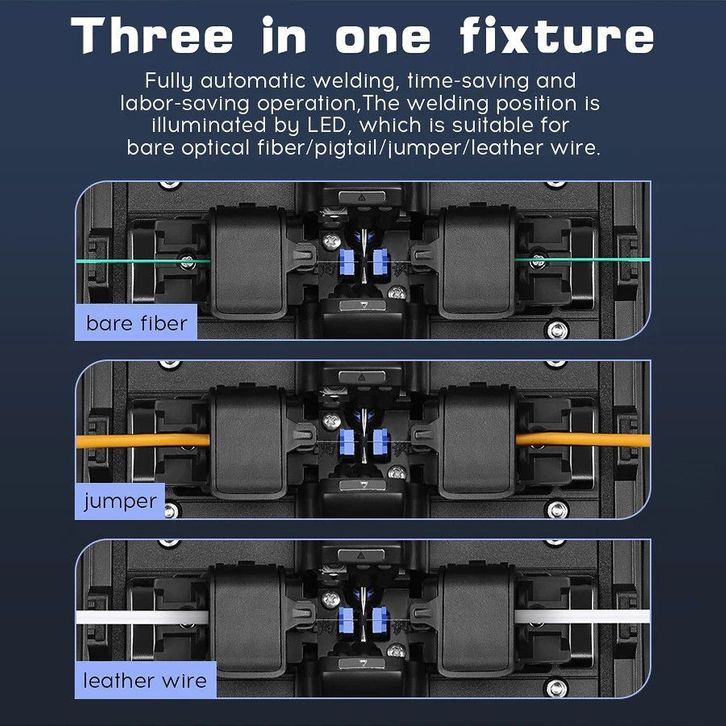 Three in one fixture

Fully automatic welding, time-saving and labor-saving operation,The welding position is illuminated by LED, which is suitable for bare optical fiber/pigtail/jumper/leather wire.

bare fiber

jumper

leather wire