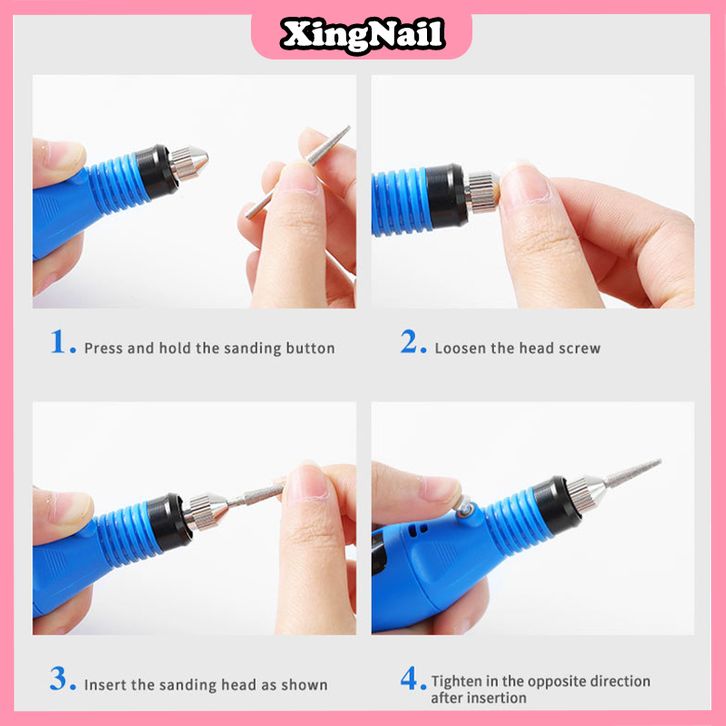 XingNail

1. Press and hold the sanding button

2. Loosen the head screw

3. Insert the sanding head as shown

4. Tighten in the opposite direction after insertion