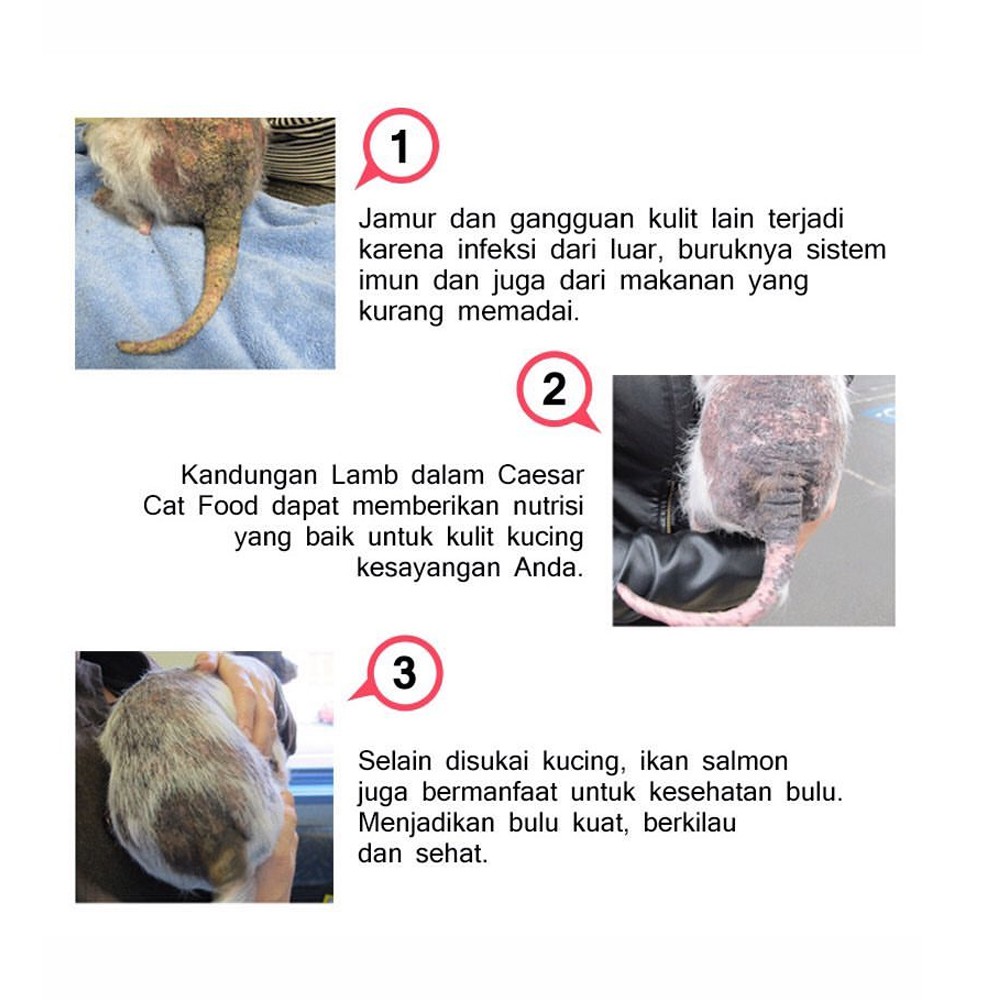 1

Jamur dan gangguan kulit lain terjadi karena infeksi dari luar, buruknya sistem imun dan juga dari makanan yang kurang memadai.

2

Kandungan Lamb dalam Caesar Cat Food dapat memberikan nutrisi yang baik untuk kulit kucing kesayangan Anda.

3

Selain disukai kucing, ikan salmon juga bermanfaat untuk kesehatan bulu. Menjadikan bulu kuat, berkilau dan sehat.