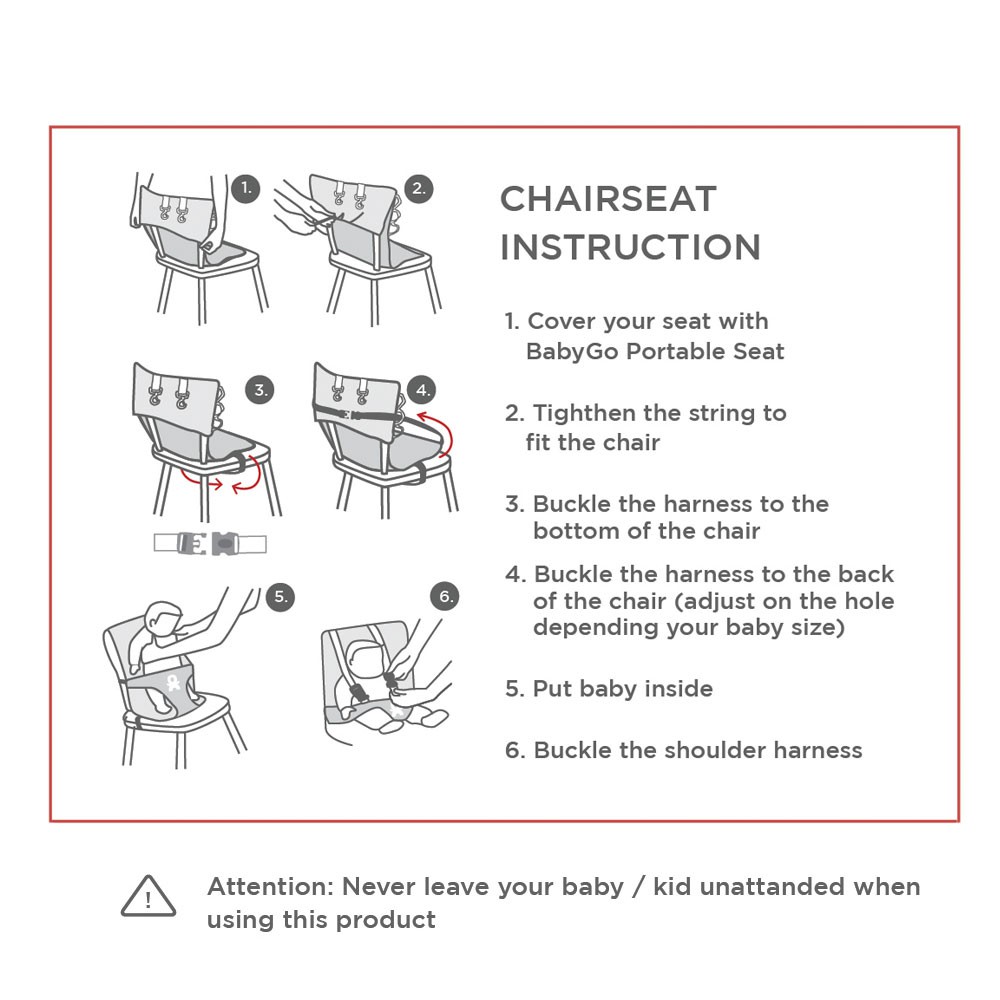 1.

2.

3.

4.

5.

6.

CHAIRSEAT INSTRUCTION

1. Cover your seat with BabyGo Portable Seat

2. Tighthen the string to fit the chair

3. Buckle the harness to the bottom of the chair

4. Buckle the harness to the back of the chair (adjust on the hole depending your baby size)

5. Put baby inside

6. Buckle the shoulder harness

!

Attention: Never leave your baby / kid unattanded when using this product