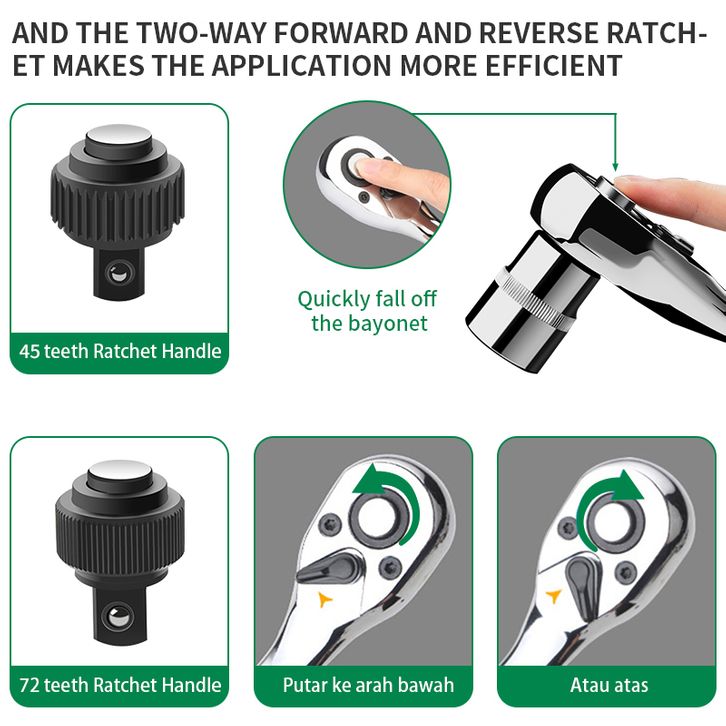 AND THE TWO-WAY FORWARD AND REVERSE RATCHET MAKES THE APPLICATION MORE EFFICIENT

45 teeth Ratchet Handle

Quickly fall off the bayonet

72 teeth Ratchet Handle

Putar ke arah bawah

Atau atas