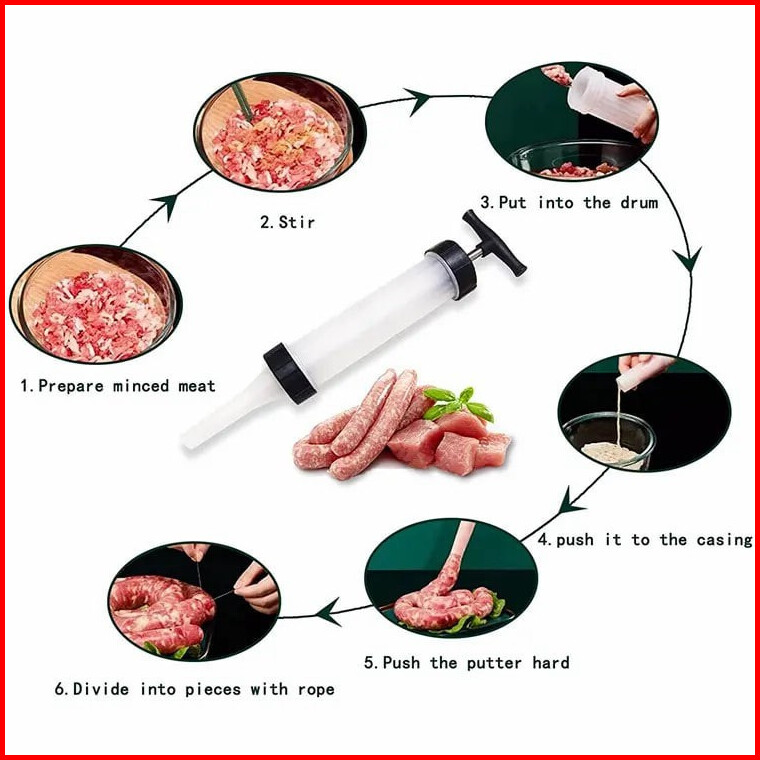 1.Prepare minced meat

2.Stir

3.Put into the drum

4.push it to the casing

5.Push the putter hard

6.Divide into pieces with rope