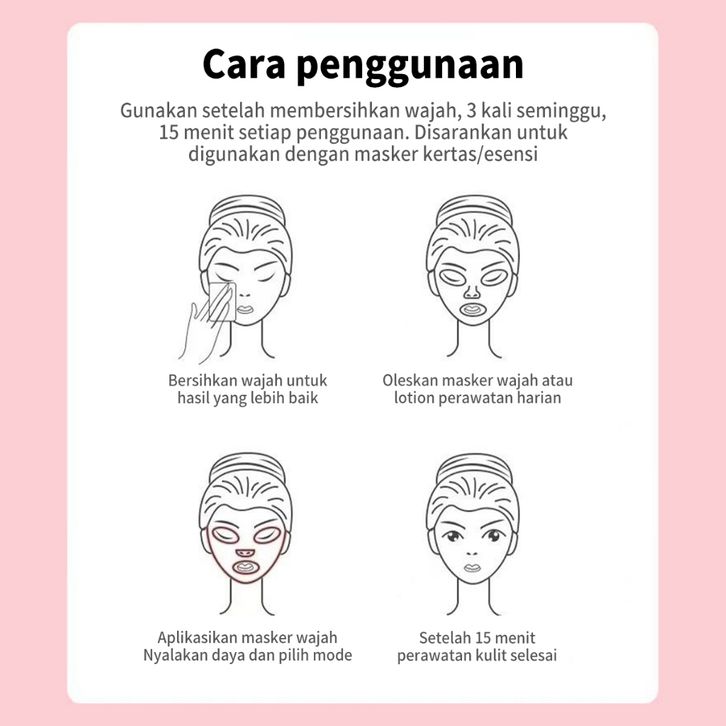 Cara penggunaan

Gunakan setelah membersihkan wajah, 3 kali seminggu, 15 menit setiap penggunaan. Disarankan untuk digunakan dengan masker kertas/esensi

Bersihkan wajah untuk hasil yang lebih baik

Oleskan masker wajah atau lotion perawatan harian

Aplikasikan masker wajah Nyalakan daya dan pilih mode

Setelah 15 menit perawatan kulit selesai