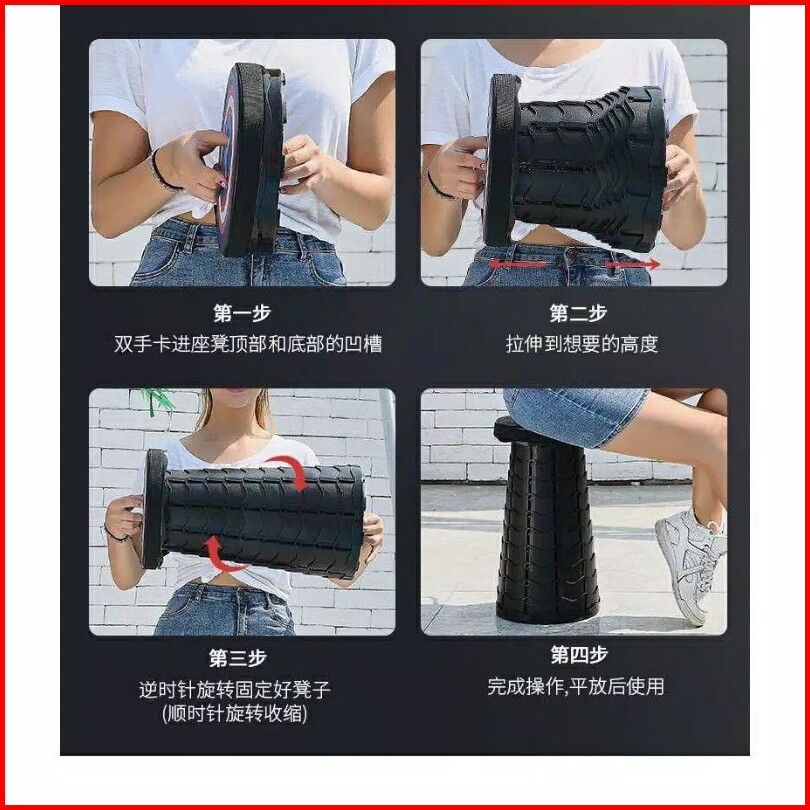 第一步
双手卡进座凳顶部和底部的凹槽

第二步
拉伸到想要的高度

第三步
逆时针旋转固定好凳子
(顺时针旋转收缩)

第四步
完成操作,平放后使用