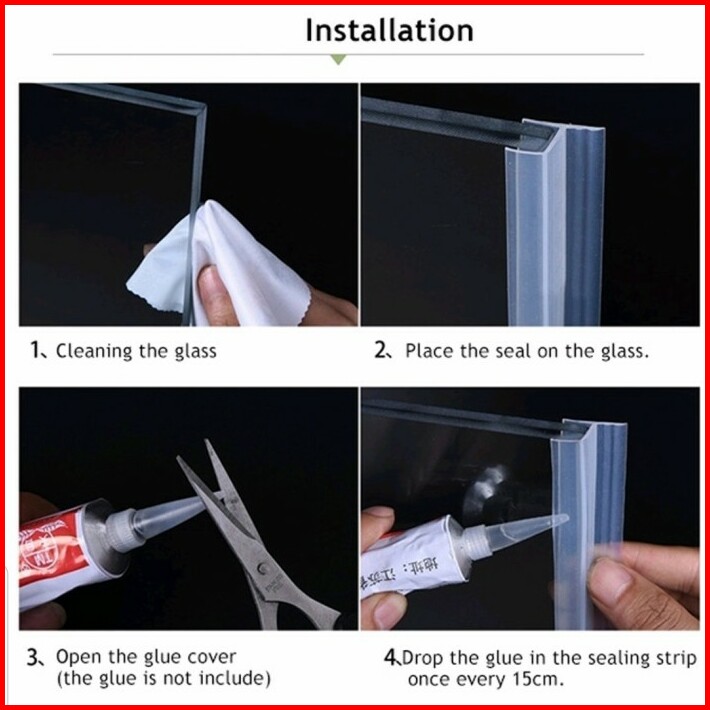 Installation

1、Cleaning the glass

2、Place the seal on the glass.

3、Open the glue cover
(the glue is not include)

4、Drop the glue in the sealing strip once every 15cm.