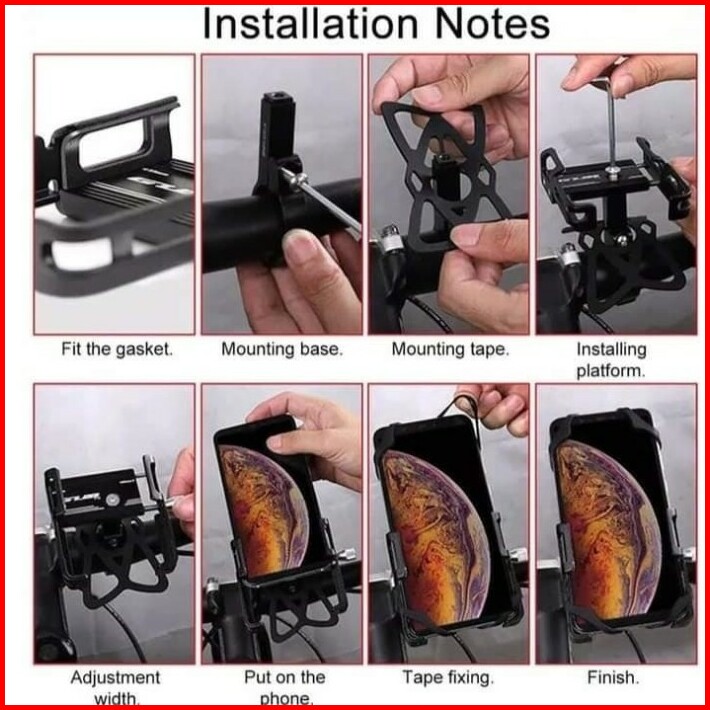 Installation Notes

Fit the gasket.

Mounting base.

Mounting tape.

Installing platform.

Adjustment width.

Put on the phone.

Tape fixing.

Finish.