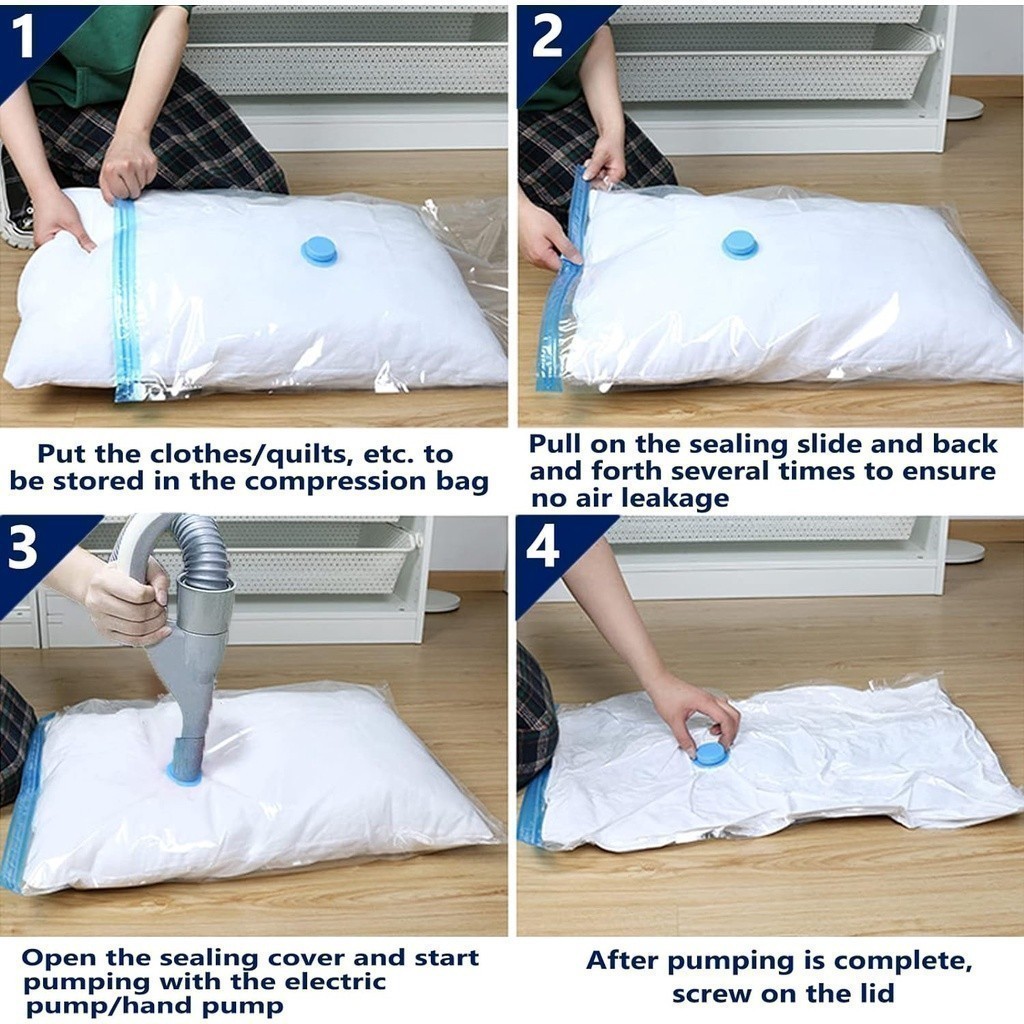 1

Put the clothes/quilts, etc. to be stored in the compression bag

2

Pull on the sealing slide and back and forth several times to ensure no air leakage

3

Open the sealing cover and start pumping with the electric pump/hand pump

4

After pumping is complete, screw on the lid