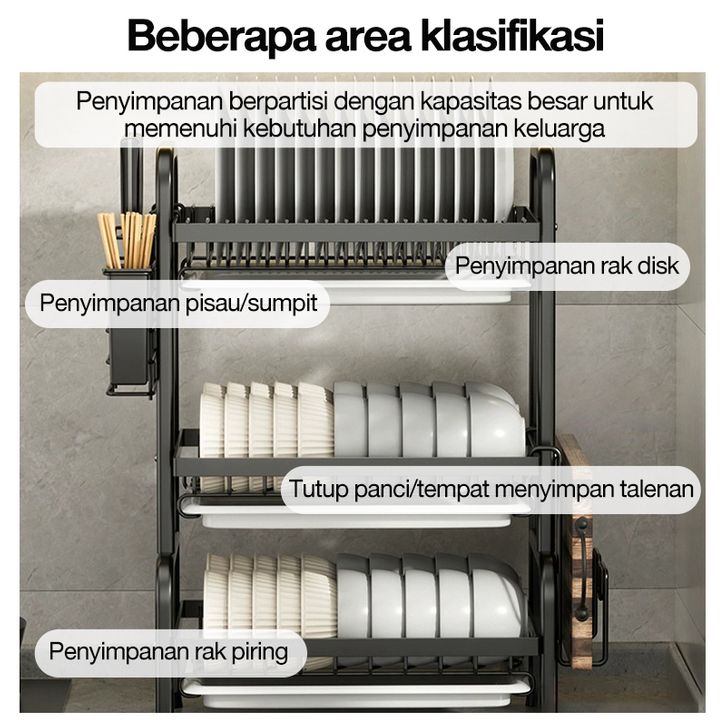 Beberapa area klasifikasi

Penyimpanan berpartisi dengan kapasitas besar untuk memenuhi kebutuhan penyimpanan keluarga

Penyimpanan rak disk

Penyimpanan pisau/sumpit

Tutup panci/tempat menyimpan talenan

Penyimpanan rak piring