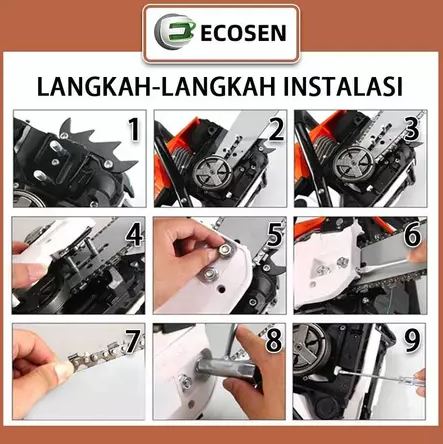 ECOSEN

LANGKAH-LANGKAH INSTALASI

1

2

3

4

5

6

7

8

9