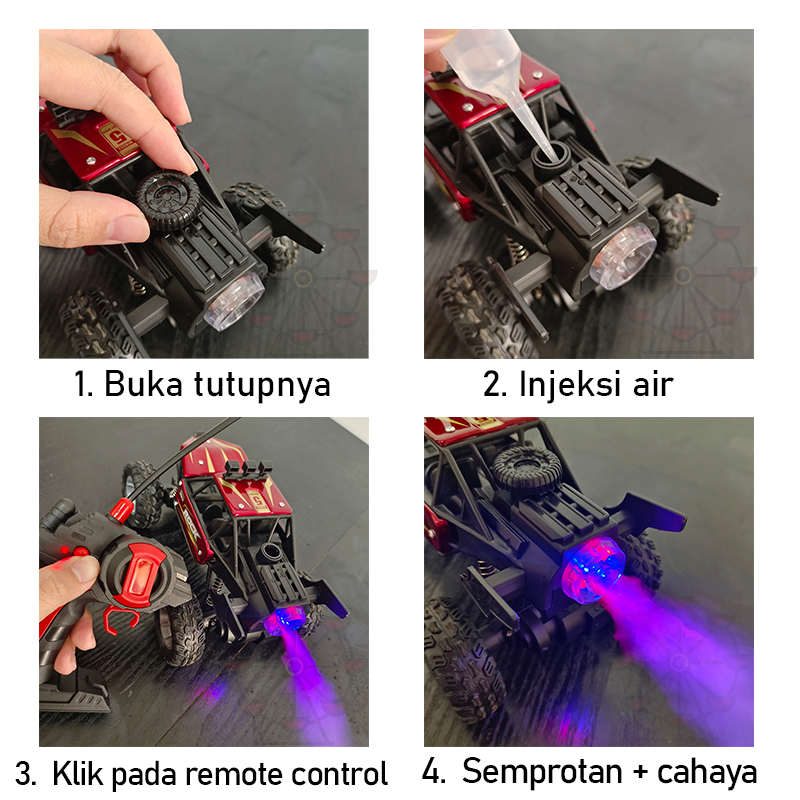 1. Buka tutupnya

2. Injeksi air

3. Klik pada remote control

4. Semprotan + cahaya