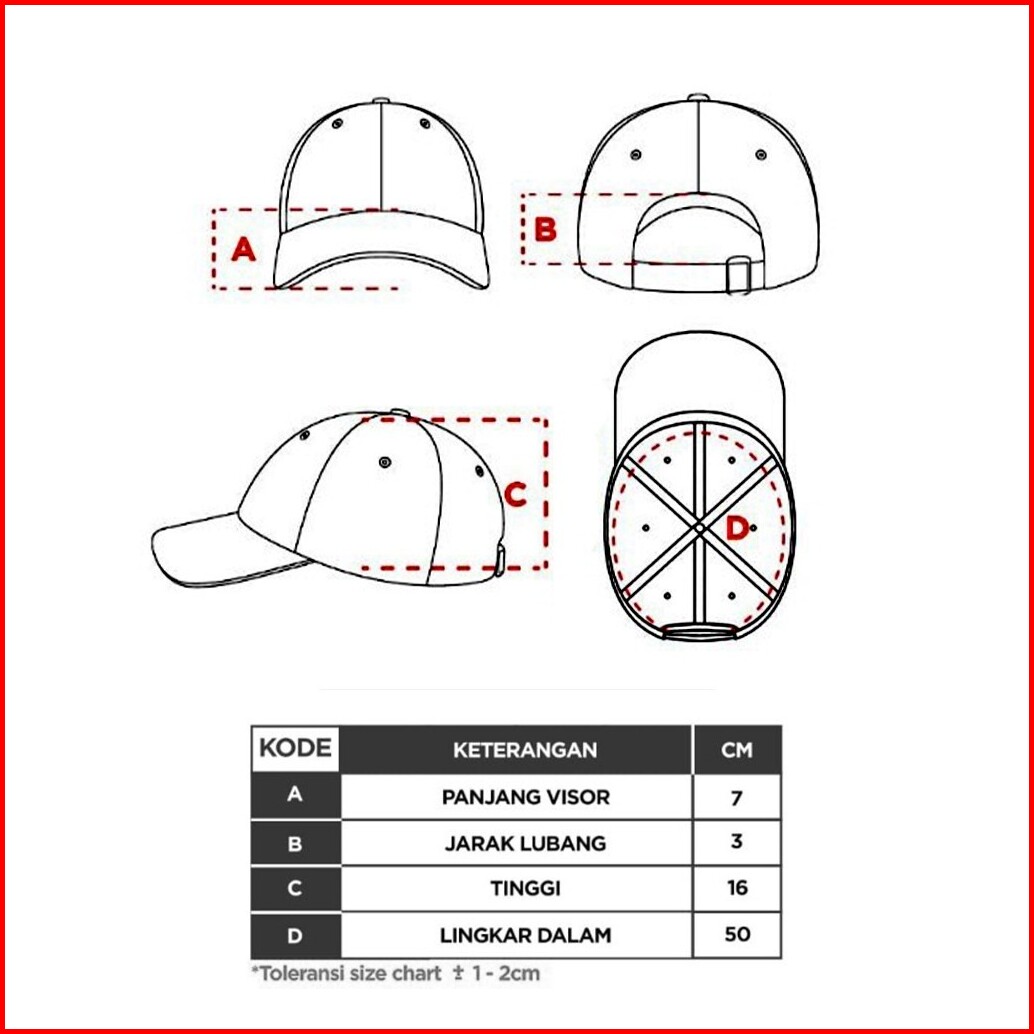 A

B

C

D

| KODE | KETERANGAN | CM |
|---|---|---|
| A | PANJANG VISOR | 7 |
| B | JARAK LUBANG | 3 |
| C | TINGGI | 16 |
| D | LINGKAR DALAM | 50 |

*Toleransi size chart ± 1 - 2cm