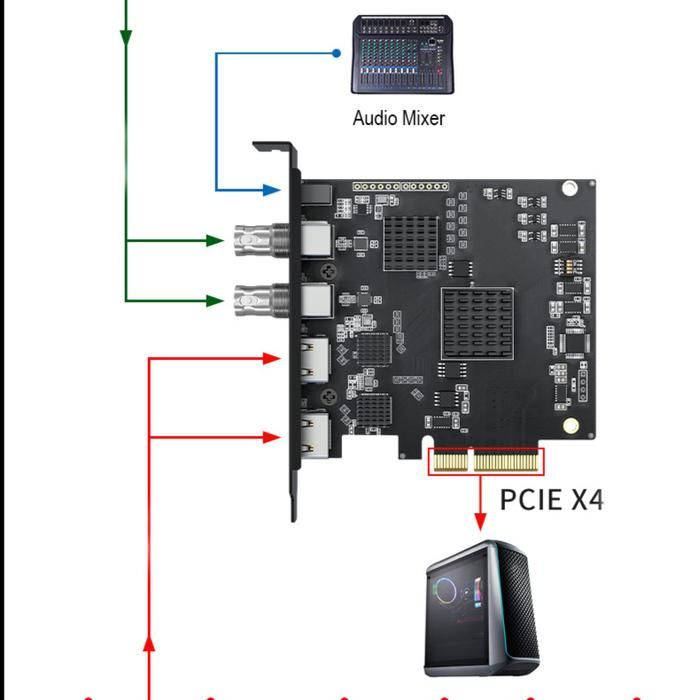 Audio Mixer

PCIE X4