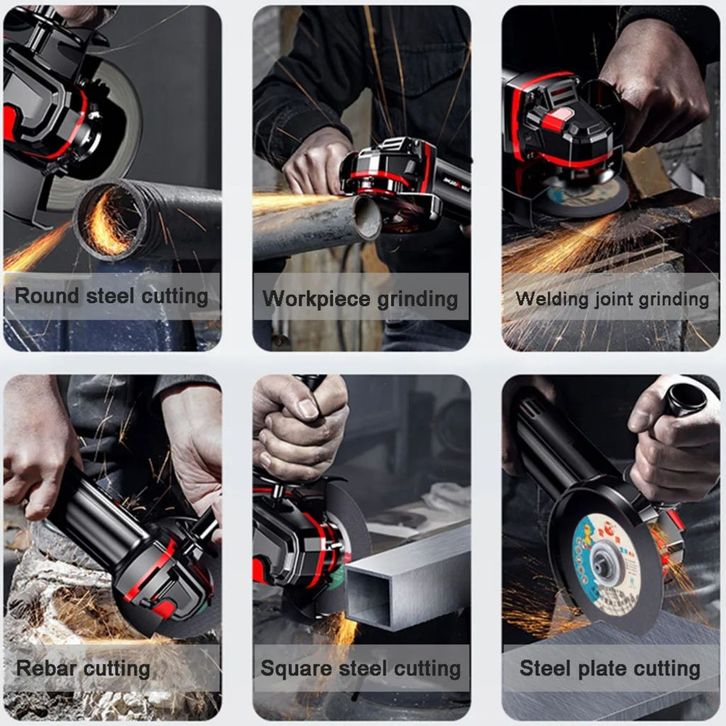 Round steel cutting

Workpiece grinding

Welding joint grinding

Rebar cutting

Square steel cutting

Steel plate cutting